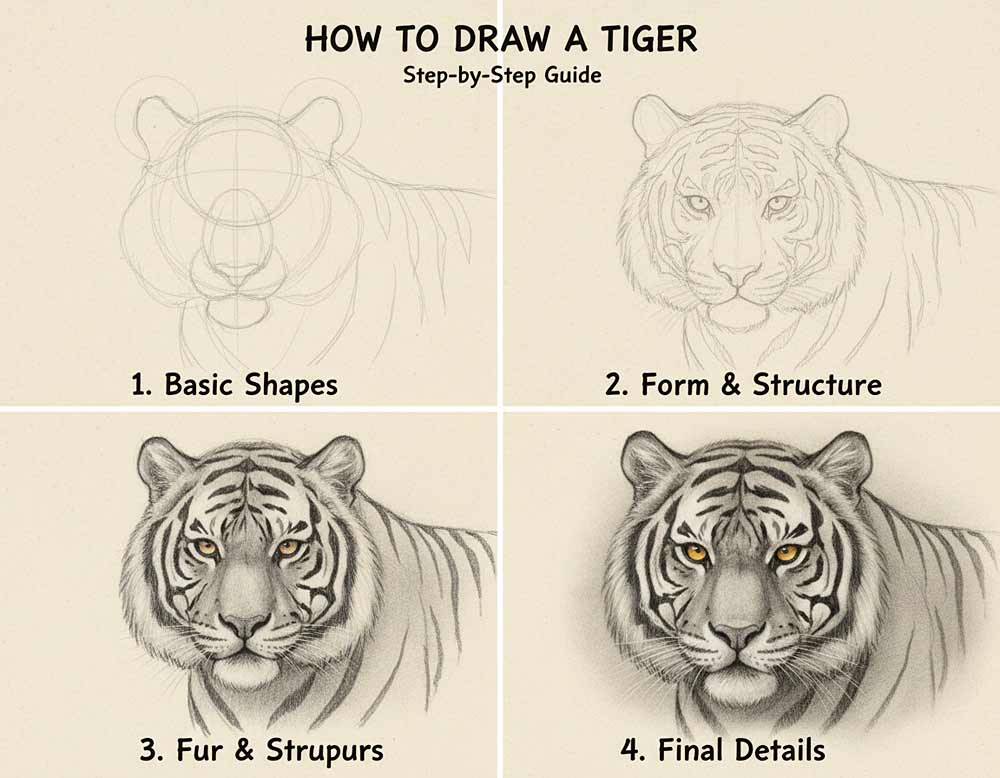 HOW TO DRAW A TIGER
Step-by-Step Guide

1. Basic Shapes

2. Form & Structure

3. Fur & Strupurs

4. Final Details